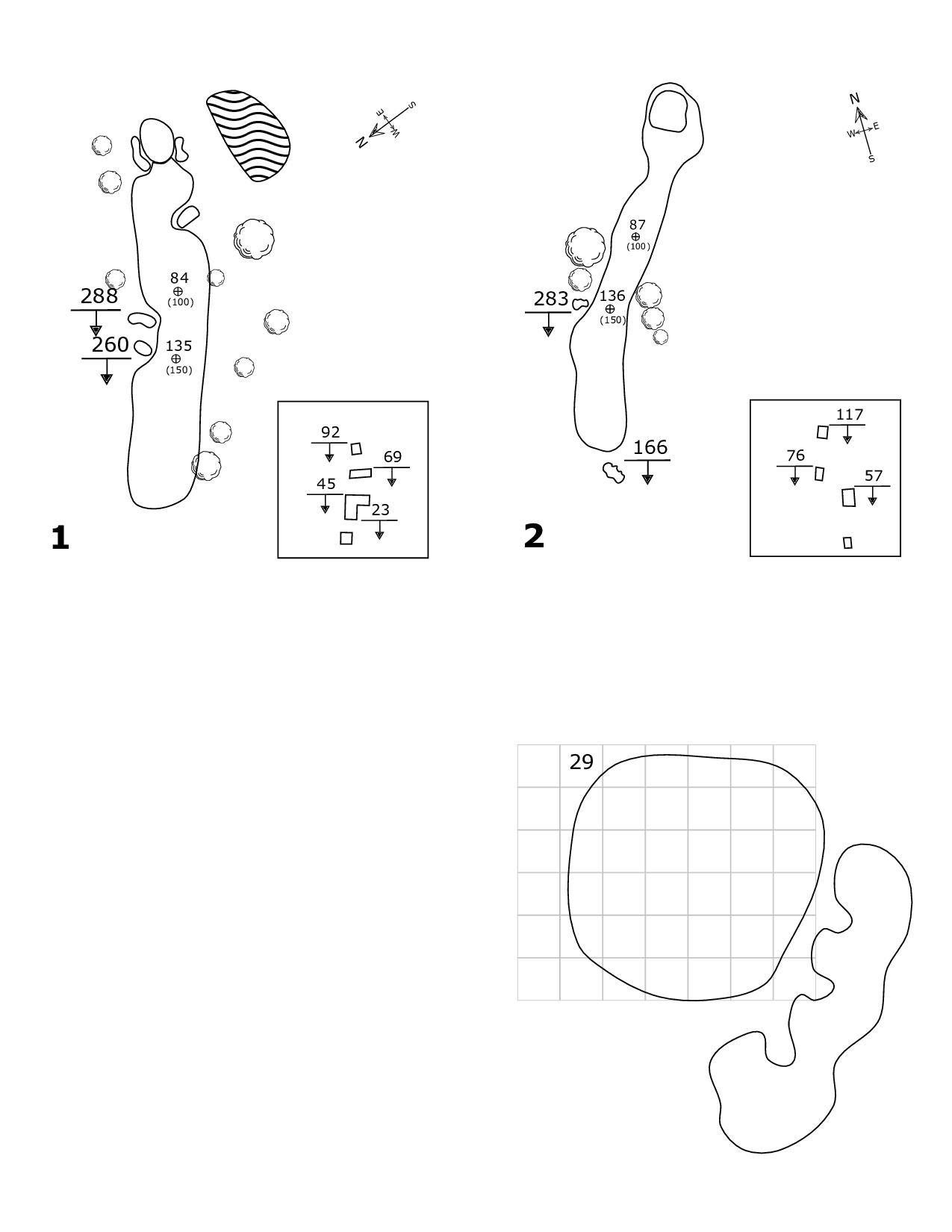 N
E
S
W

84
(100)
288
260
135
(150)

92
69
45
23

1

N
W
E
S

87
(100)
283
136
(150)
166

117
76
57

2

29