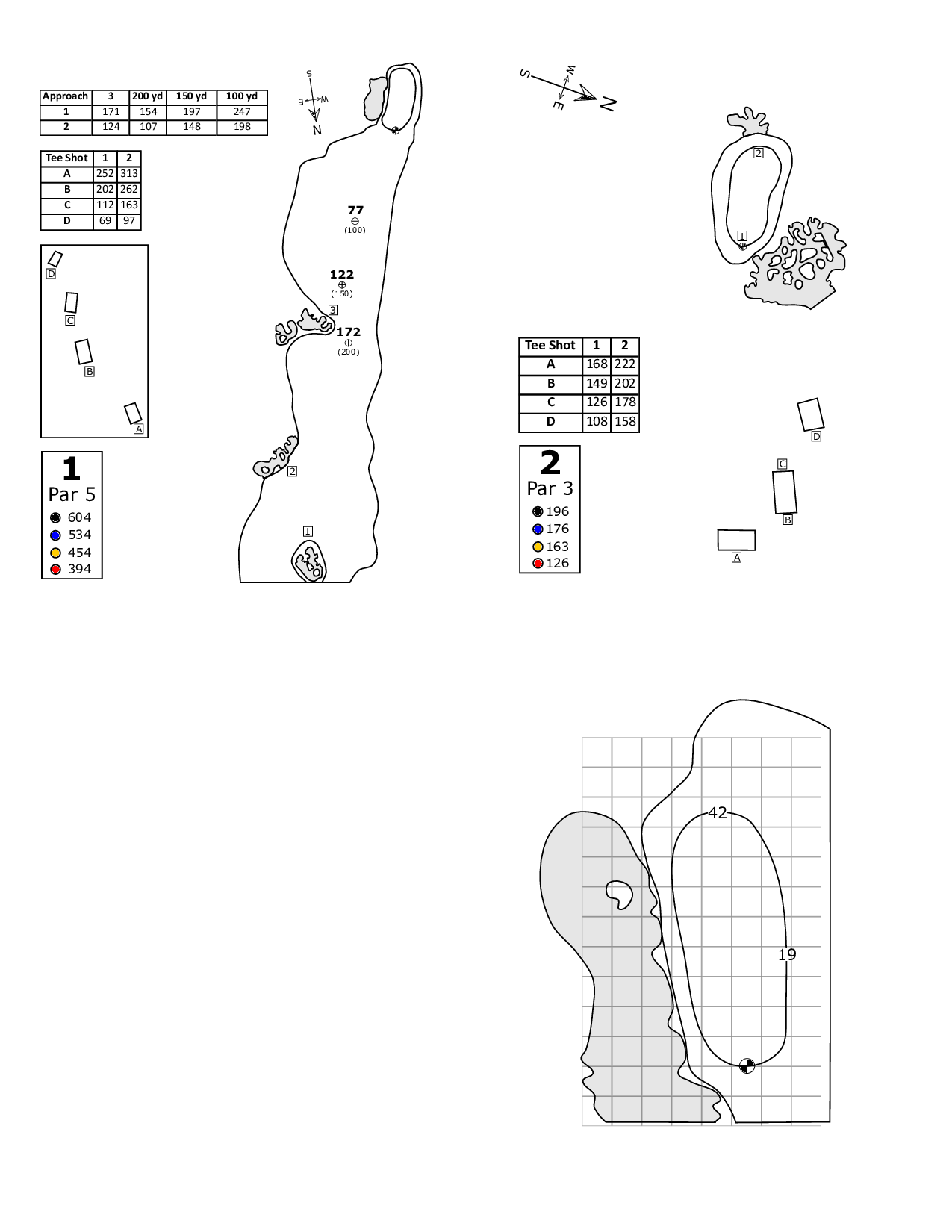 | Approach | 3 | 200 yd | 150 yd | 100 yd |
|---|---|---|---|---|
| 1 | 171 | 154 | 197 | 247 |
| 2 | 124 | 107 | 148 | 198 |

| Tee Shot | 1 | 2 |
|---|---|---|
| A | 252 | 313 |
| B | 202 | 262 |
| C | 112 | 163 |
| D | 69 | 97 |

D
C
B
A

1
Par 5
604
534
454
394

S
W E
N

77
(100)
122
(150)
3
172
(200)
2
1

S W E N

2
1

| Tee Shot | 1 | 2 |
|---|---|---|
| A | 168 | 222 |
| B | 149 | 202 |
| C | 126 | 178 |
| D | 108 | 158 |

2
Par 3
196
176
163
126

D
C
B
A

42
19